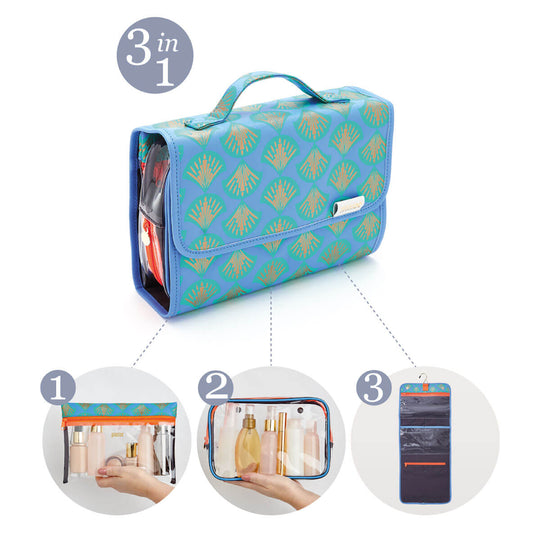 3 in 1

1

2

3